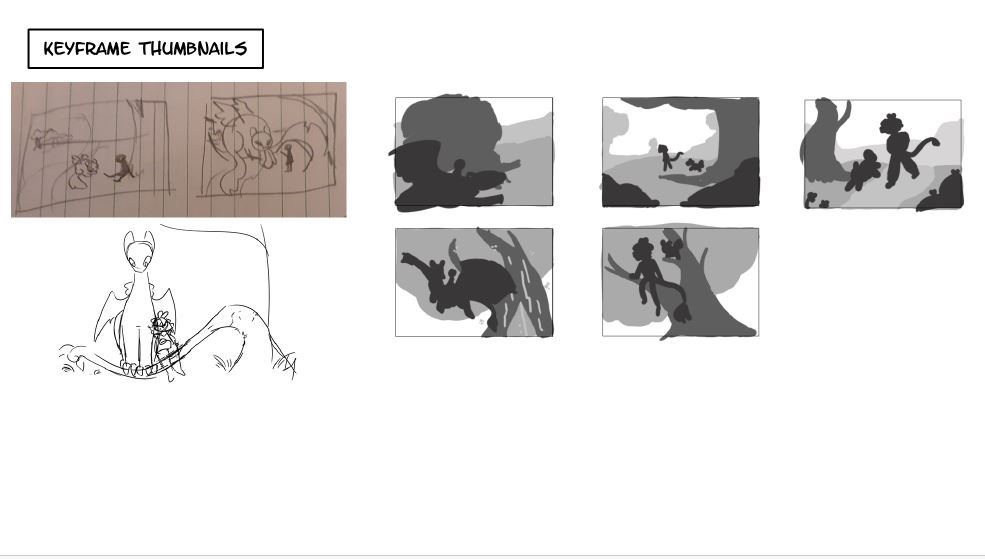 KEYFRAME THUMBNAILS